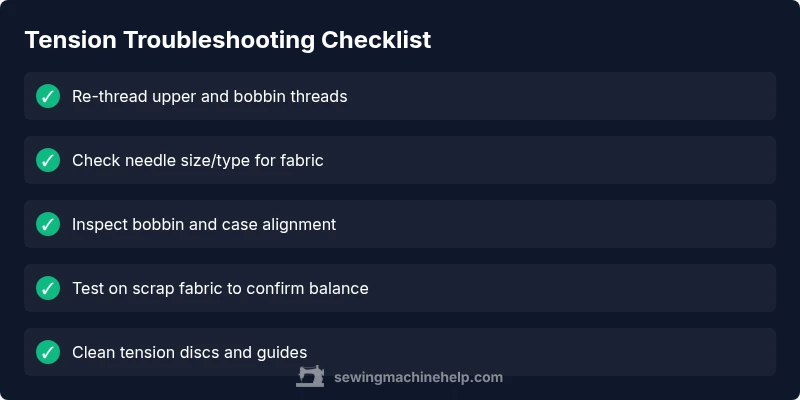 Tension Troubleshooting Checklist

✓ Re-thread upper and bobbin threads

✓ Check needle size/type for fabric

✓ Inspect bobbin and case alignment

✓ Test on scrap fabric to confirm balance

✓ Clean tension discs and guides

sewingmachinehelp.com