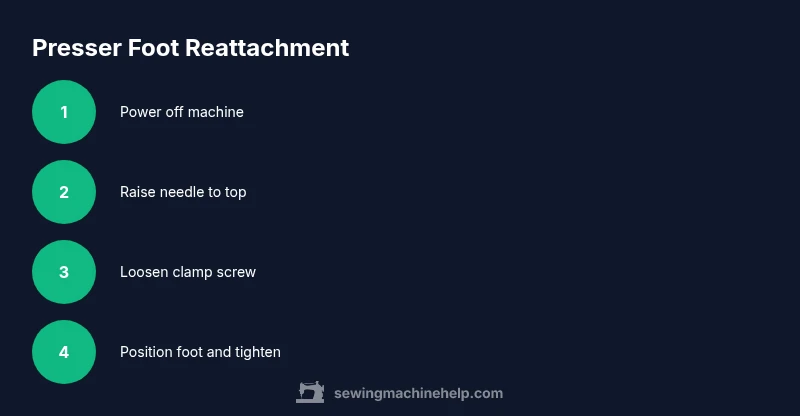 Presser Foot Reattachment

1 Power off machine

2 Raise needle to top

3 Loosen clamp screw

4 Position foot and tighten

sewingmachinehelp.com